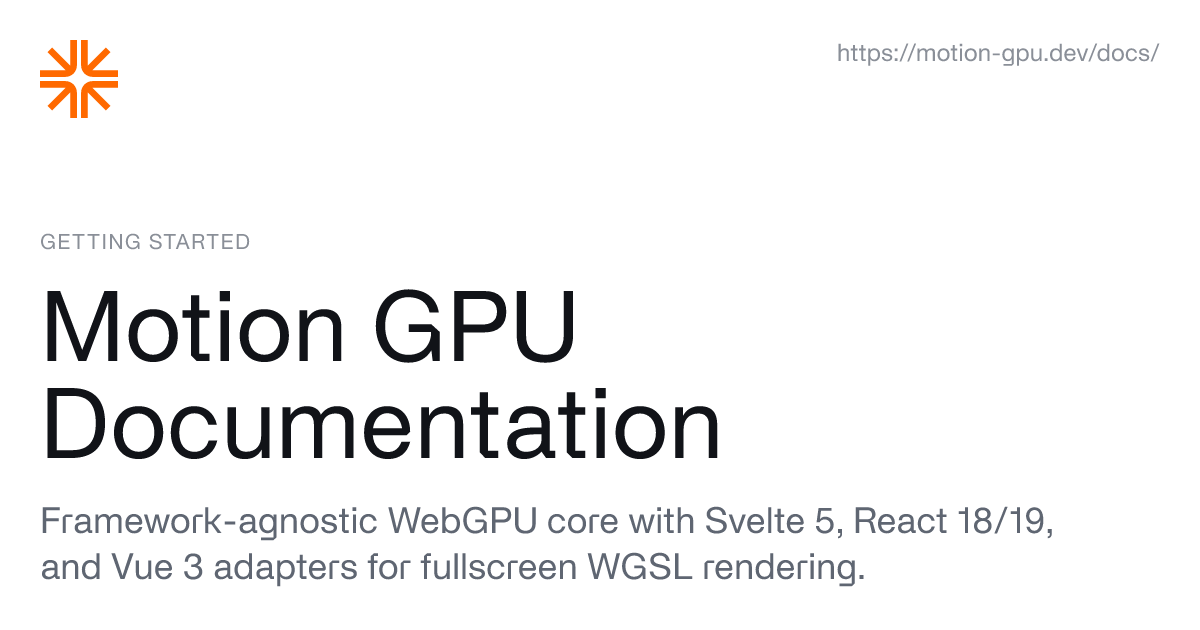 https://motion-gpu.dev/docs/

GETTING STARTED

Motion GPU Documentation

Framework-agnostic WebGPU core with Svelte 5, React 18/19, and Vue 3 adapters for fullscreen WGSL rendering.